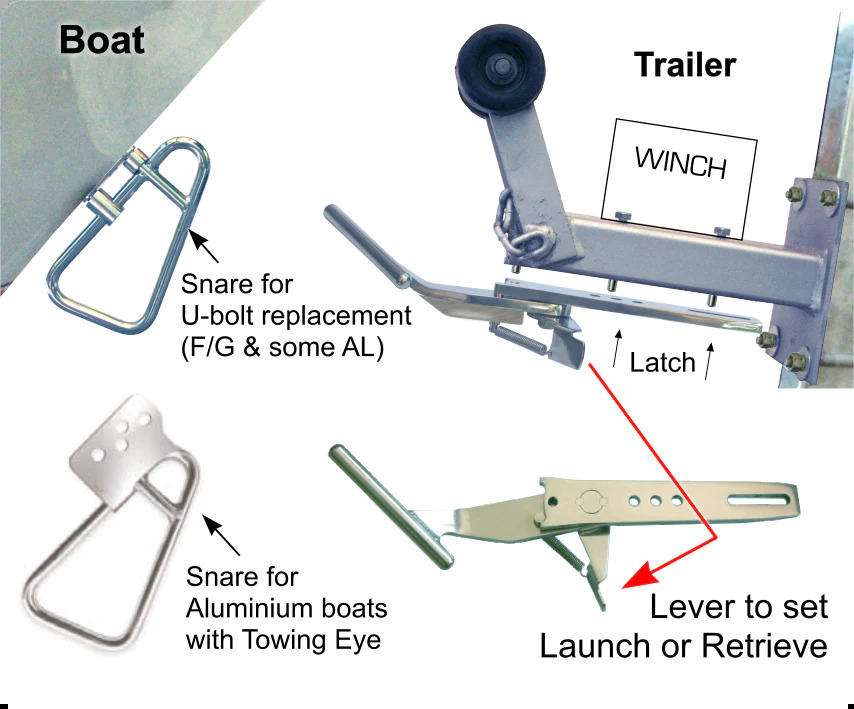 Boat

Trailer

WINCH

Snare for U-bolt replacement (F/G & some AL)

Latch

Snare for Aluminium boats with Towing Eye

Lever to set Launch or Retrieve